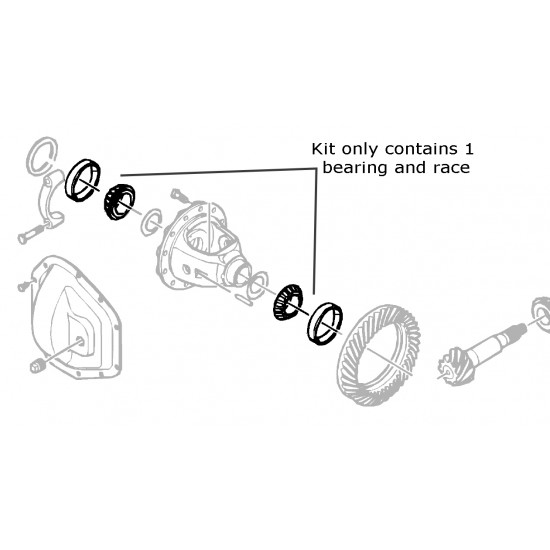 Kit only contains 1 bearing and race