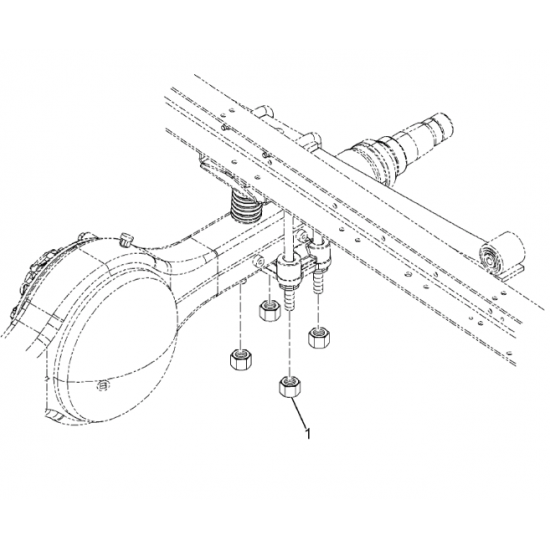 1