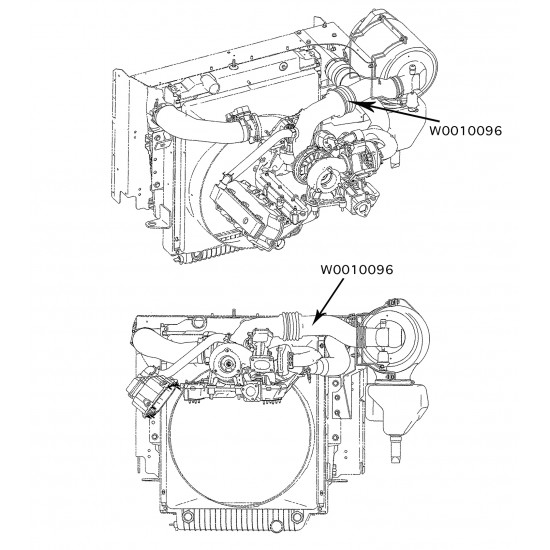 W0010096

W0010096