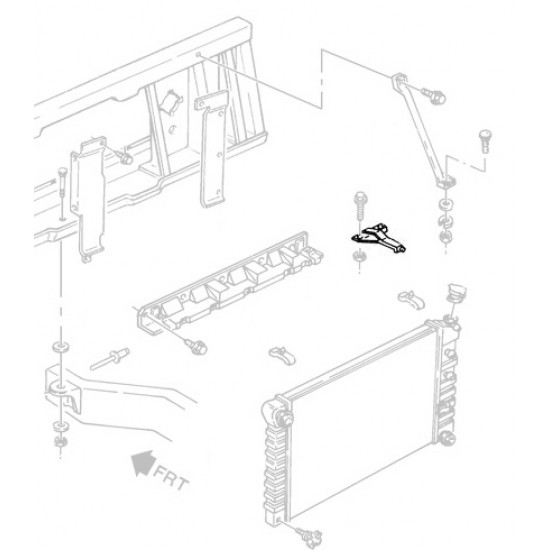 FRT