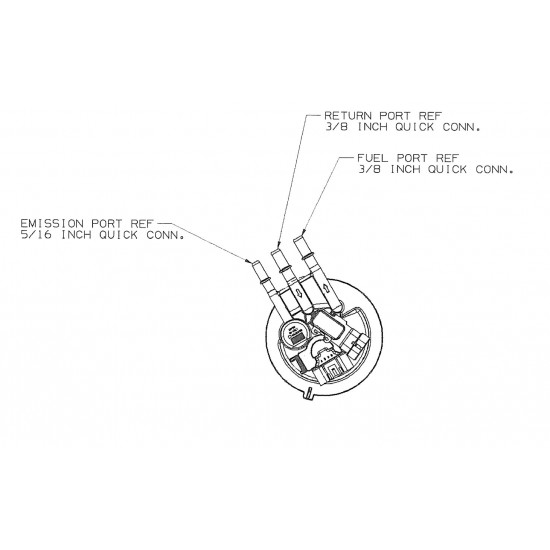 RETURN PORT REF
3/8 INCH QUICK CONN.

FUEL PORT REF
3/8 INCH QUICK CONN.

EMISSION PORT REF
5/16 INCH QUICK CONN.